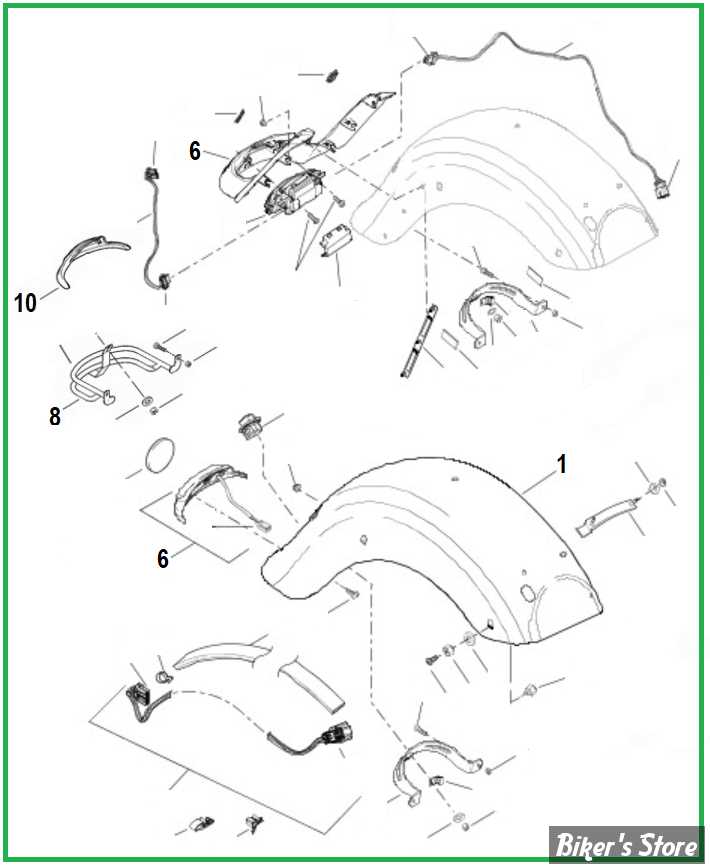 6

10

8

1

6

Biker's Store