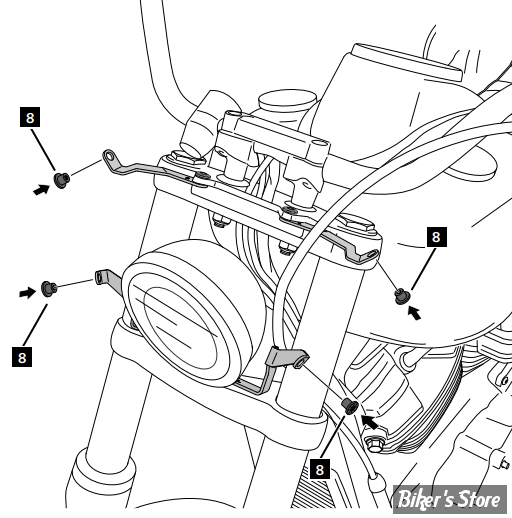 8

8

8

8

Biker's Store