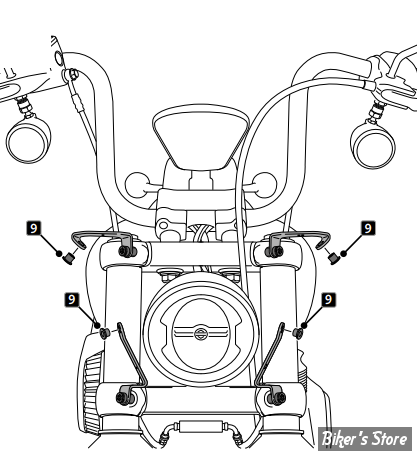 9
9
9
9
Biker's Store