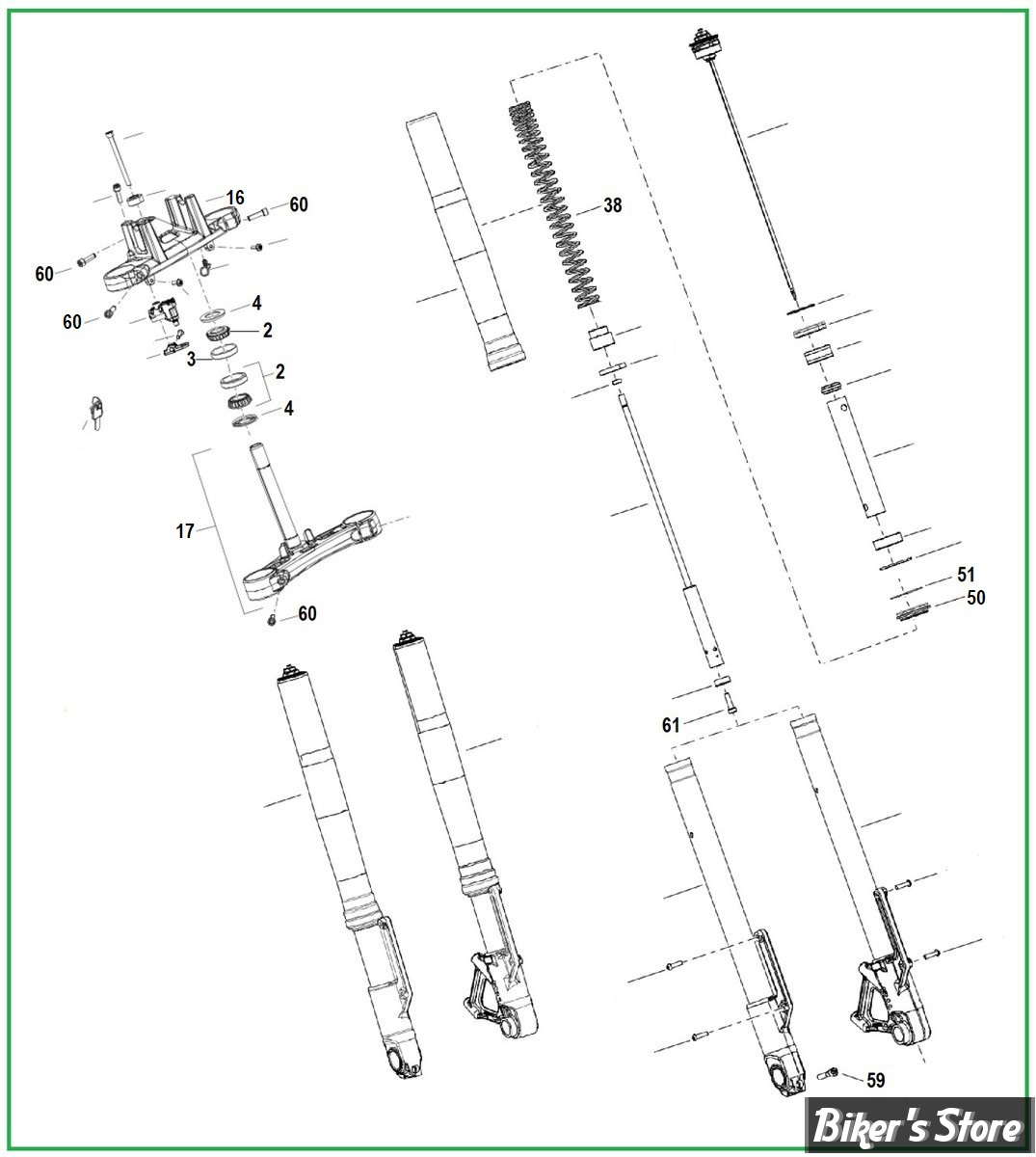 16
60
60
60
4
2
3
2
4
17
60
38
51
50
61
59
Biker's Store