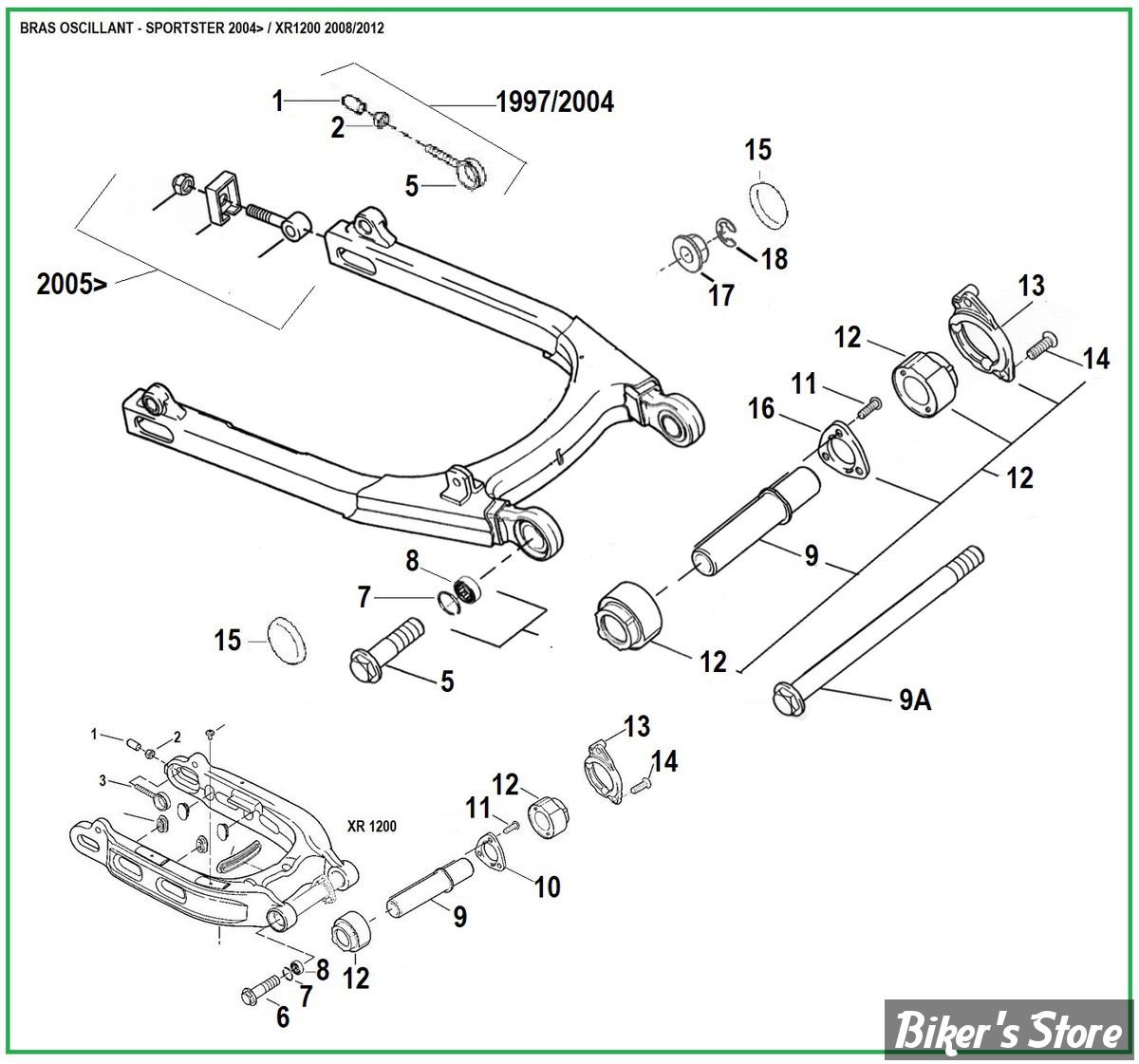 BRAS OSCILLANT - SPORTSTER 2004> / XR1200 2008/2012

1
2
1997/2004
5
2005>
15
18
17
13
12
14
11
16
12
9
8
7
15
5
12
9A

1
2
3
XR 1200
13
14
12
11
10
9
12
8
7
6

Biker's Store