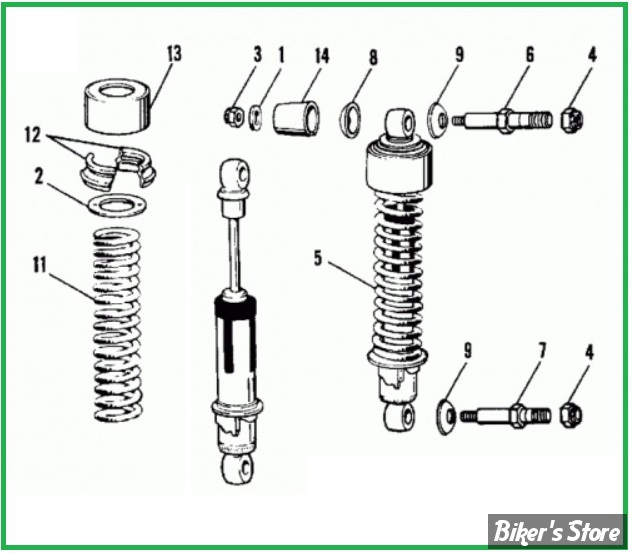 13
3
1
14
8
9
6
4
12
2
11
5
9
7
4
Biker's Store