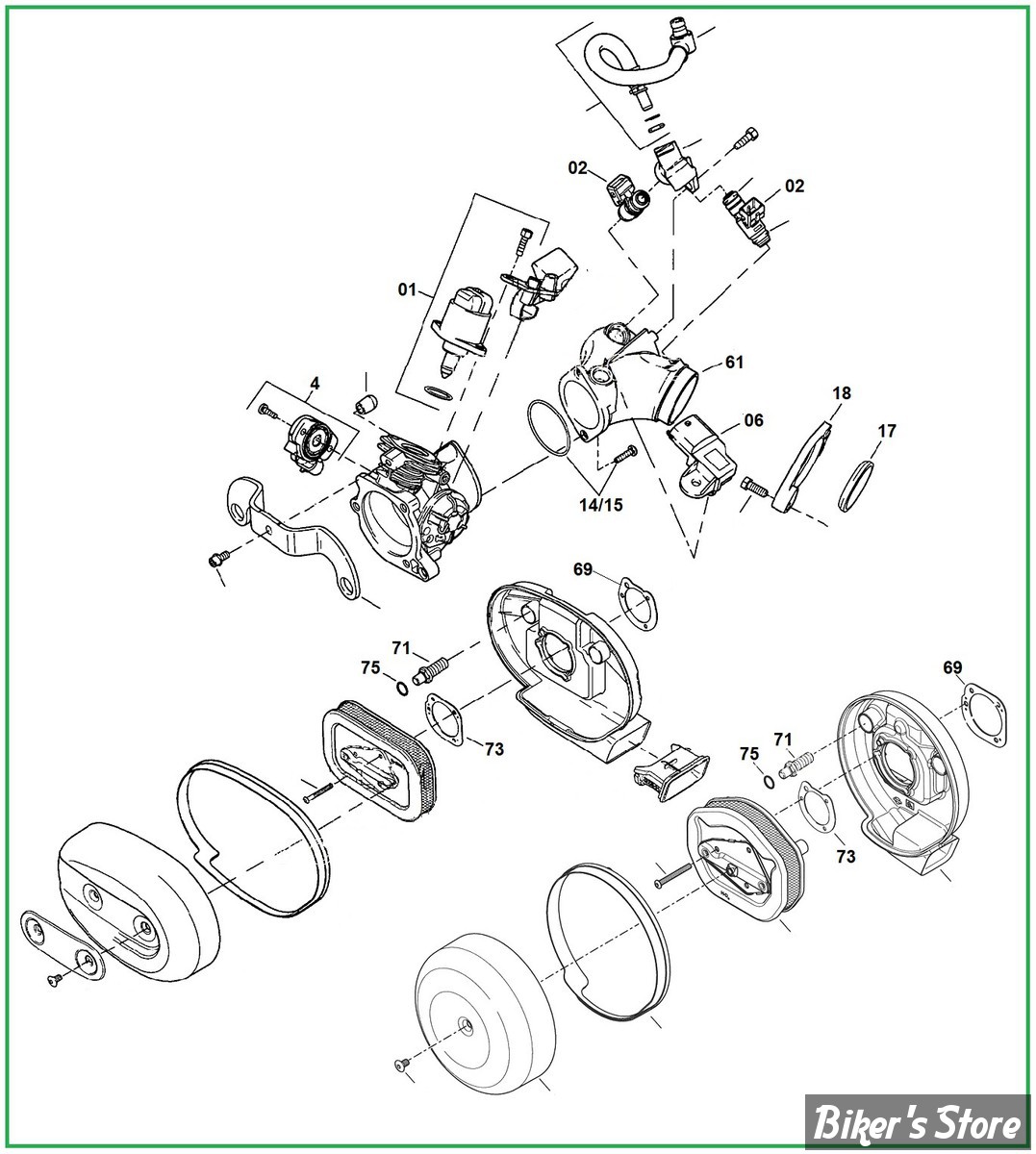 02
02
01
61
4
18
06
17
14/15
69
71
75
73
69
75
71
73
Biker's Store