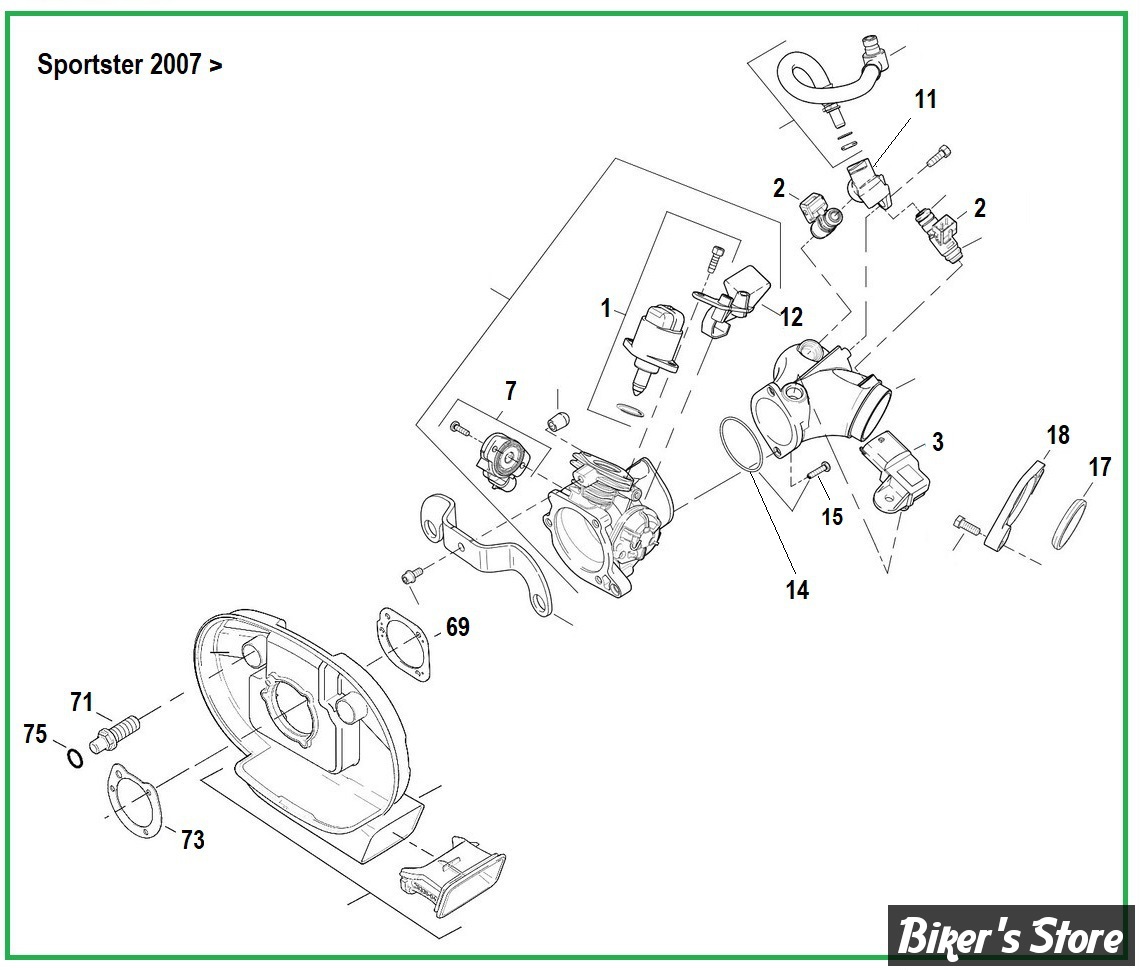 Sportster 2007 >

11
2
2
1
12
7
3
18
17
15
14
69
71
75
73

Biker's Store