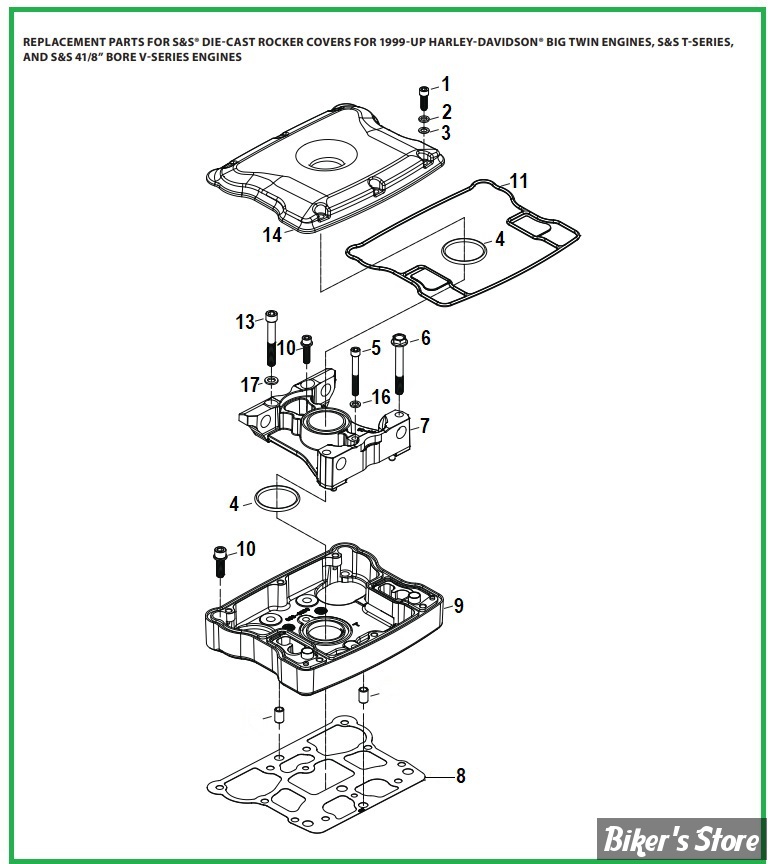 REPLACEMENT PARTS FOR S&S® DIE-CAST ROCKER COVERS FOR 1999-UP HARLEY-DAVIDSON® BIG TWIN ENGINES, S&S T-SERIES, AND S&S 41/8" BORE V-SERIES ENGINES

1
2
3
11
14
4
13
10
5
6
17
16
7
4
10
9
8

Biker's Store