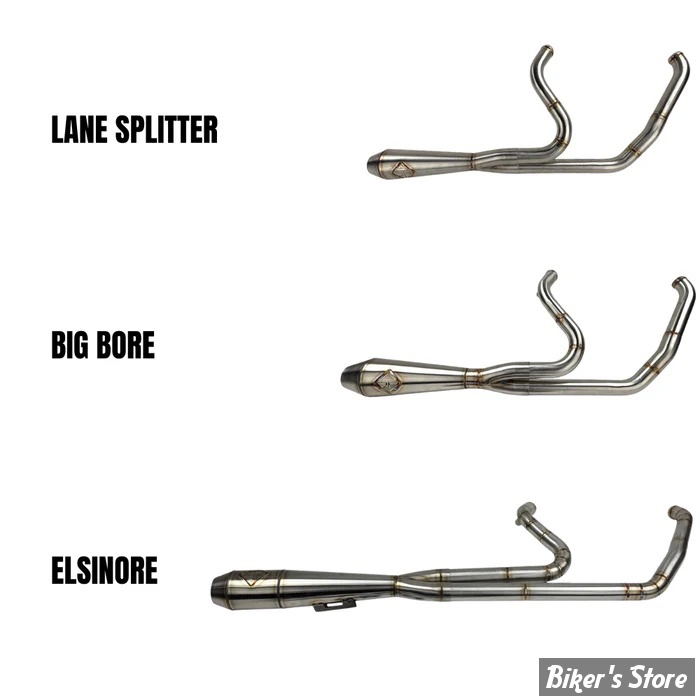 LANE SPLITTER

BIG BORE

ELSINORE

Biker's Store