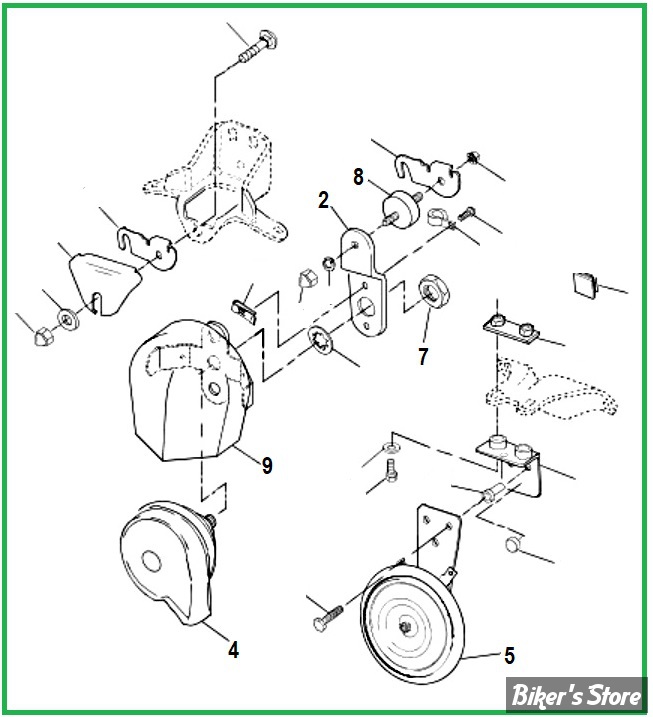 8
2
7
9
4
5
Biker's Store