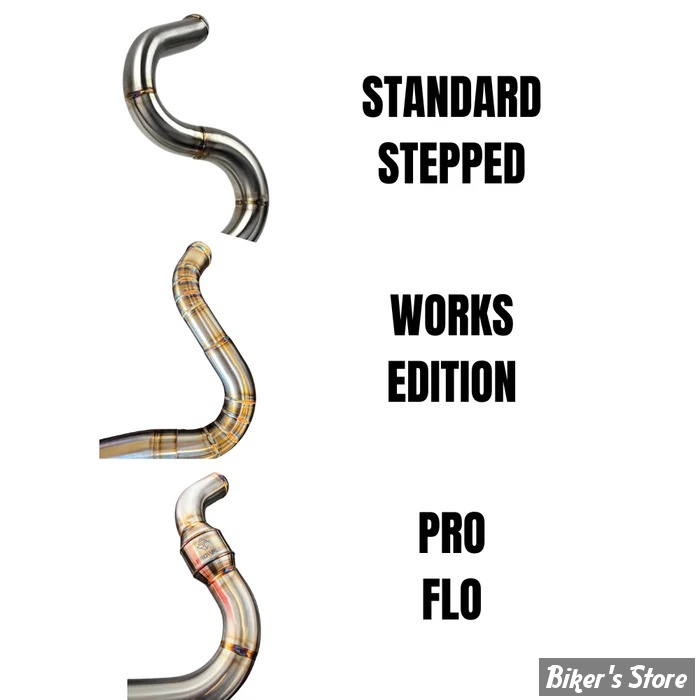 STANDARD
STEPPED

WORKS
EDITION

PRO
FLO

Biker's Store