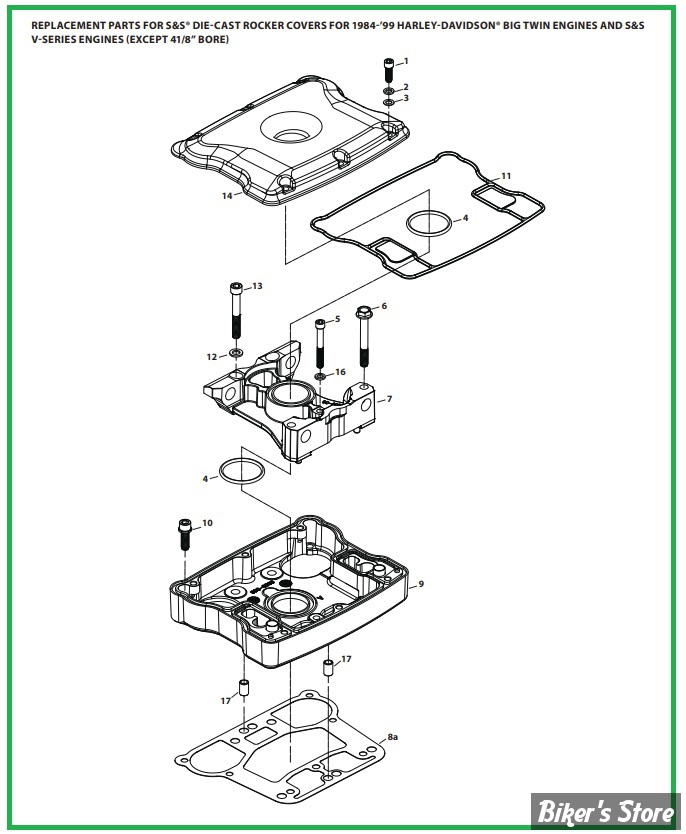 REPLACEMENT PARTS FOR S&S® DIE-CAST ROCKER COVERS FOR 1984-'99 HARLEY-DAVIDSON® BIG TWIN ENGINES AND S&S V-SERIES ENGINES (EXCEPT 41/8" BORE)

1
2
3
14
11
4
13
5
6
12
16
7
4
10
9
17
17
8a

Biker's Store