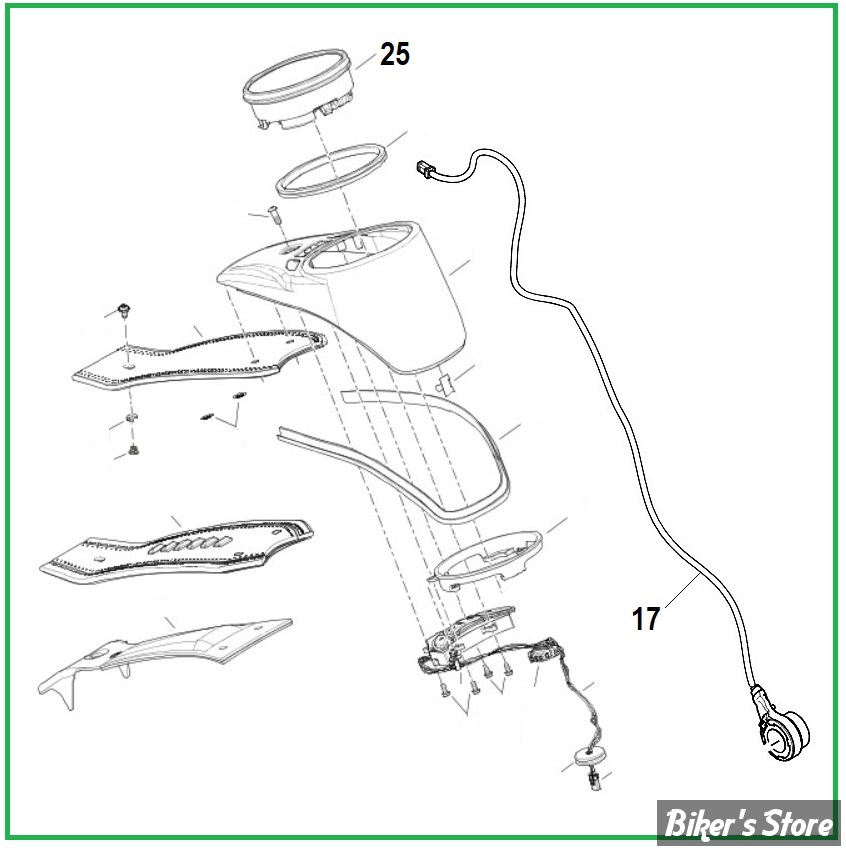 25

17

Biker's Store