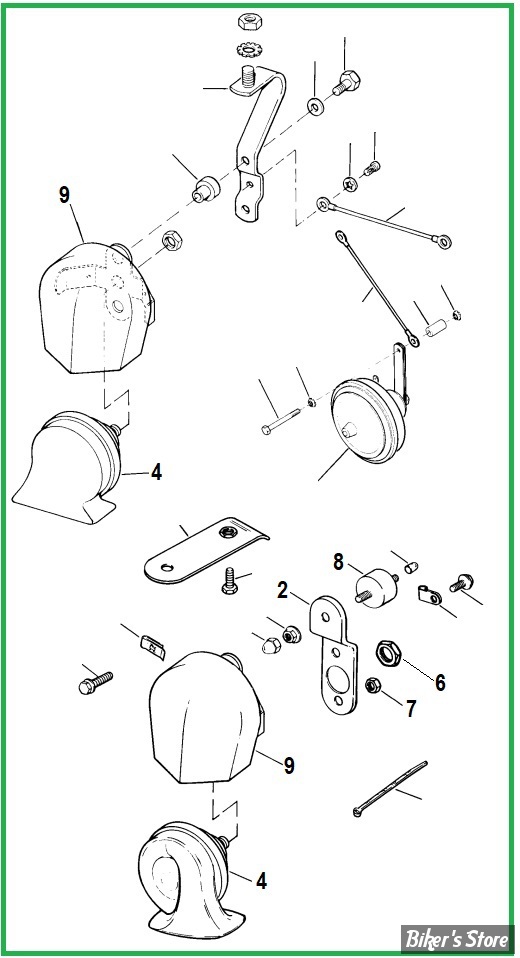 9
4
8
2
6
7
9
4
Biker's Store