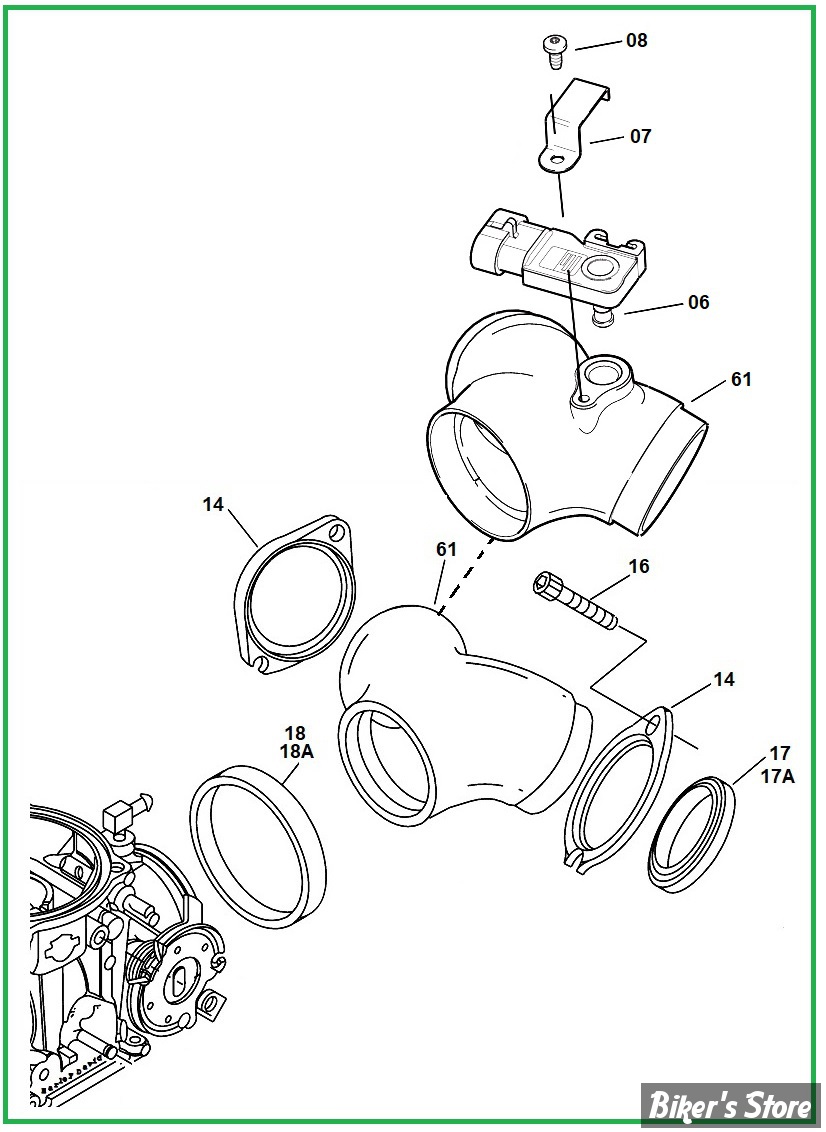 08
07
06
61
14
61
16
14
18
18A
17
17A
Biker's Store