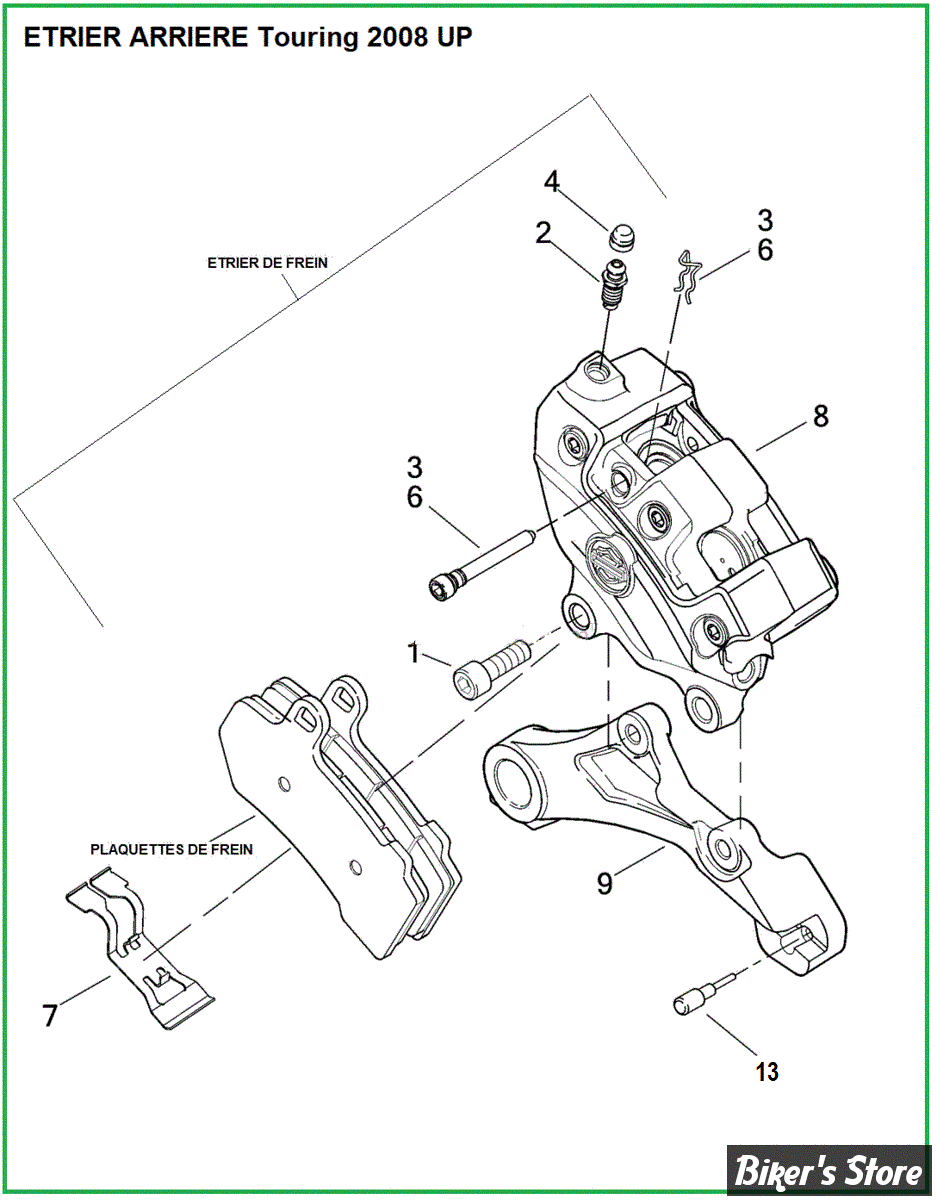 ETRIER ARRIERE Touring 2008 UP

ETRIER DE FREIN

4

2

3
6

8

3
6

1

PLAQUETTES DE FREIN

9

7

13

Biker's Store