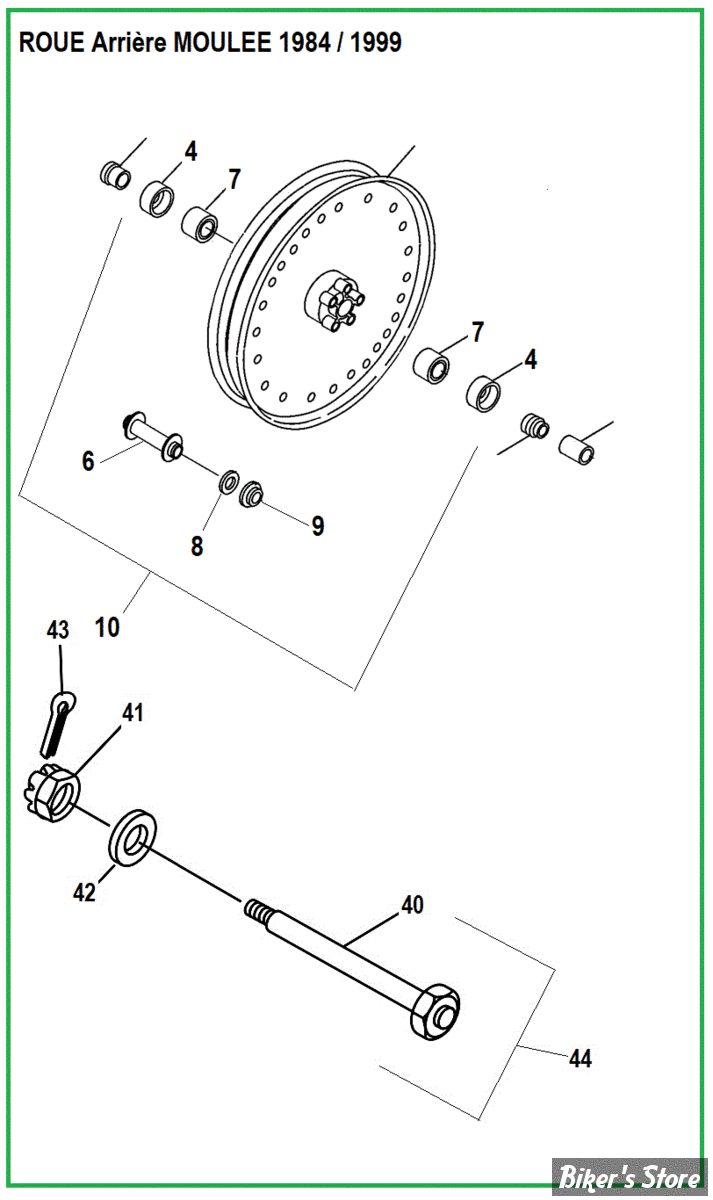 ROUE Arrière MOULEE 1984 / 1999

4
7
7
4
6
8
9
10
43
41
42
40
44

Biker's Store