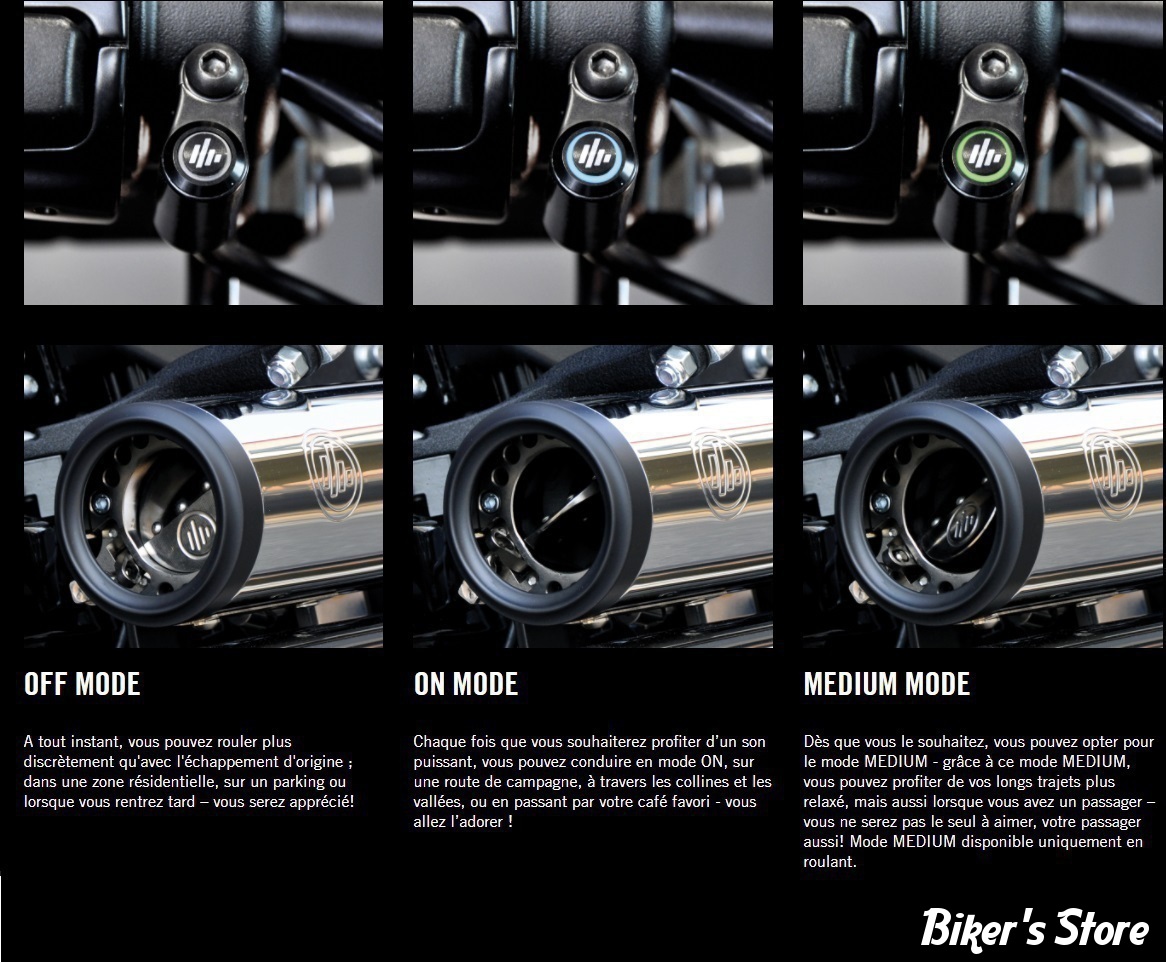 OFF MODE

A tout instant, vous pouvez rouler plus discrètement qu'avec l'échappement d'origine ; dans une zone résidentielle, sur un parking ou lorsque vous rentrez tard – vous serez apprécié!

ON MODE

Chaque fois que vous souhaiterez profiter d'un son puissant, vous pouvez conduire en mode ON, sur une route de campagne, à travers les collines et les vallées, ou en passant par votre café favori - vous allez l'adorer !

MEDIUM MODE

Dès que vous le souhaitez, vous pouvez opter pour le mode MEDIUM - grâce à ce mode MEDIUM, vous pouvez profiter de vos longs trajets plus relaxé, mais aussi lorsque vous avez un passager – vous ne serez pas le seul à aimer, votre passager aussi! Mode MEDIUM disponible uniquement en roulant.

Biker's Store