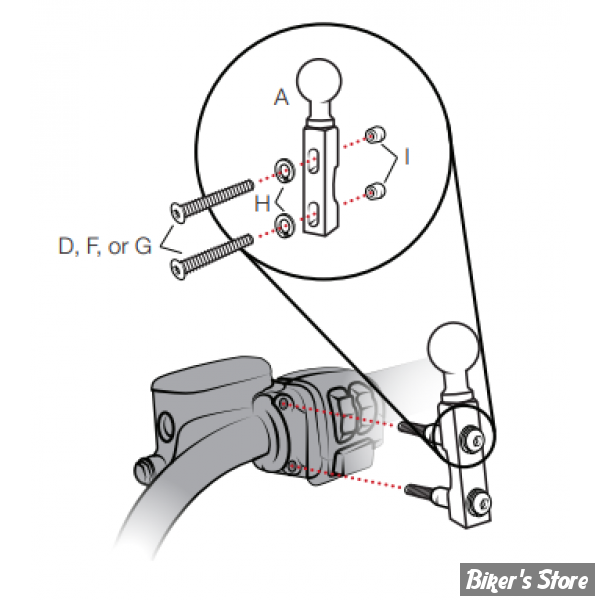 A

I

H

D, F, or G

Biker's Store