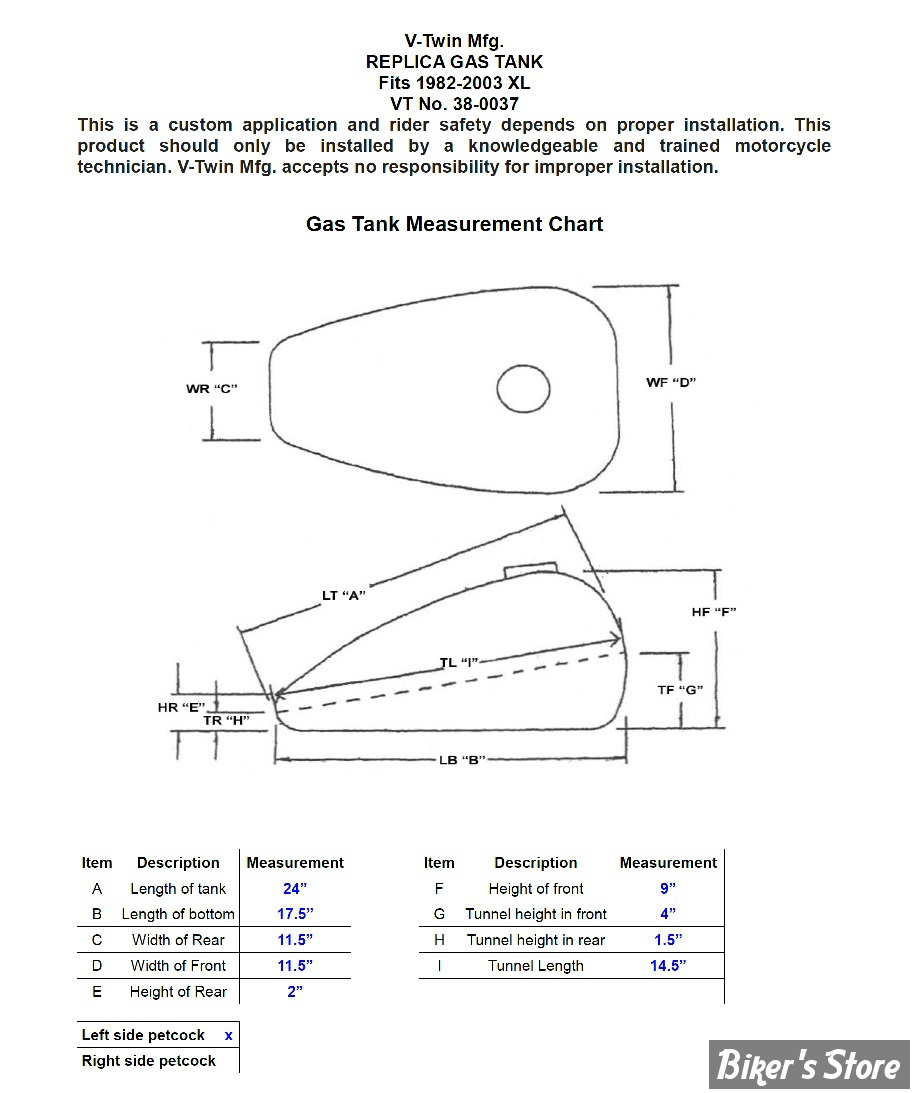 V-Twin Mfg.
REPLICA GAS TANK
Fits 1982-2003 XL
VT No. 38-0037

This is a custom application and rider safety depends on proper installation. This product should only be installed by a knowledgeable and trained motorcycle technician. V-Twin Mfg. accepts no responsibility for improper installation.

Gas Tank Measurement Chart

WR “C”
WF “D”
LT “A”
HF “F”
TL “I”
TF “G”
HR “E”
TR “H”
LB “B”

| Item | Description | Measurement |
|---|---|---|
| A | Length of tank | 24” |
| B | Length of bottom | 17.5” |
| C | Width of Rear | 11.5” |
| D | Width of Front | 11.5” |
| E | Height of Rear | 2” |

| Item | Description | Measurement |
|---|---|---|
| F | Height of front | 9” |
| G | Tunnel height in front | 4” |
| H | Tunnel height in rear | 1.5” |
| I | Tunnel Length | 14.5” |

| Left side petcock | x |
|---|---|
| Right side petcock | |

Biker's Store