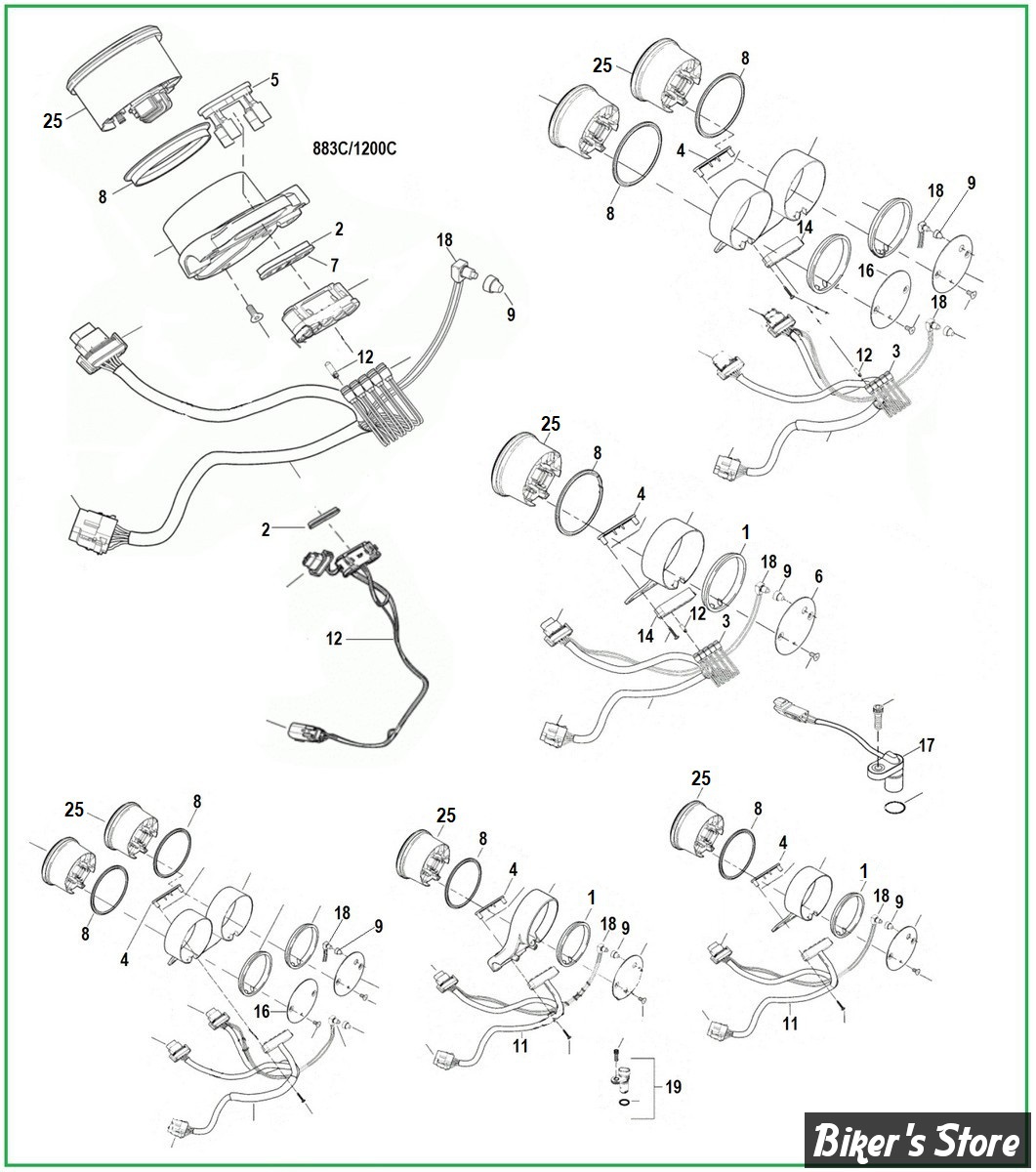 25
5
883C/1200C
8
2
7
18
9
12
2
12
25
8
4
8
18
9
14
16
18
12
3
25
8
4
1
18
9
6
14
12
3
17
25
8
8
4
18
9
16
25
8
4
1
18
9
11
19
25
8
4
1
18
9
11
Biker's Store