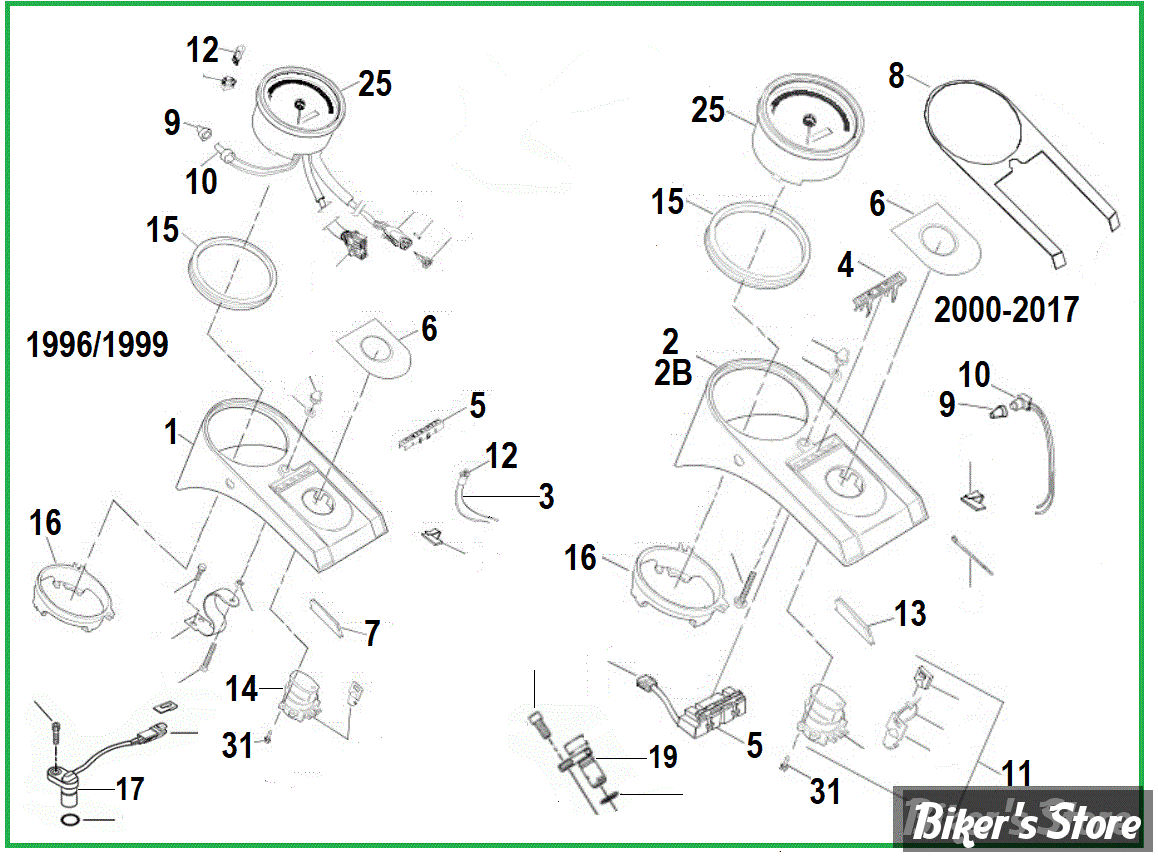 12
25
9
10
15
1996/1999
6
1
5
12
3
16
7
14
31
17
25
8
15
6
4
2000-2017
2
2B
10
9
16
13
5
19
31
11
Biker's Store