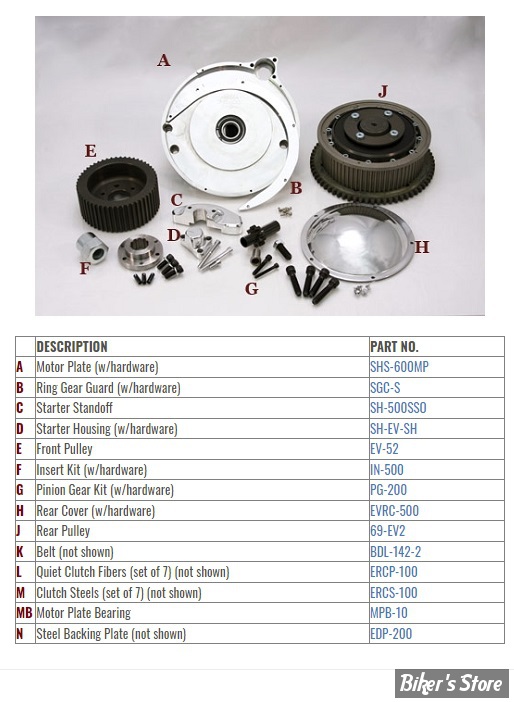 A
J
E
B
C
D
H
F
G

|  | DESCRIPTION | PART NO. |
|---|---|---|
| A | Motor Plate (w/hardware) | SHS-600MP |
| B | Ring Gear Guard (w/hardware) | SGC-S |
| C | Starter Standoff | SH-500SSO |
| D | Starter Housing (w/hardware) | SH-EV-SH |
| E | Front Pulley | EV-52 |
| F | Insert Kit (w/hardware) | IN-500 |
| G | Pinion Gear Kit (w/hardware) | PG-200 |
| H | Rear Cover (w/hardware) | EVRC-500 |
| J | Rear Pulley | 69-EV2 |
| K | Belt (not shown) | BDL-142-2 |
| L | Quiet Clutch Fibers (set of 7) (not shown) | ERCP-100 |
| M | Clutch Steels (set of 7) (not shown) | ERCS-100 |
| MB | Motor Plate Bearing | MPB-10 |
| N | Steel Backing Plate (not shown) | EDP-200 |

Biker's Store