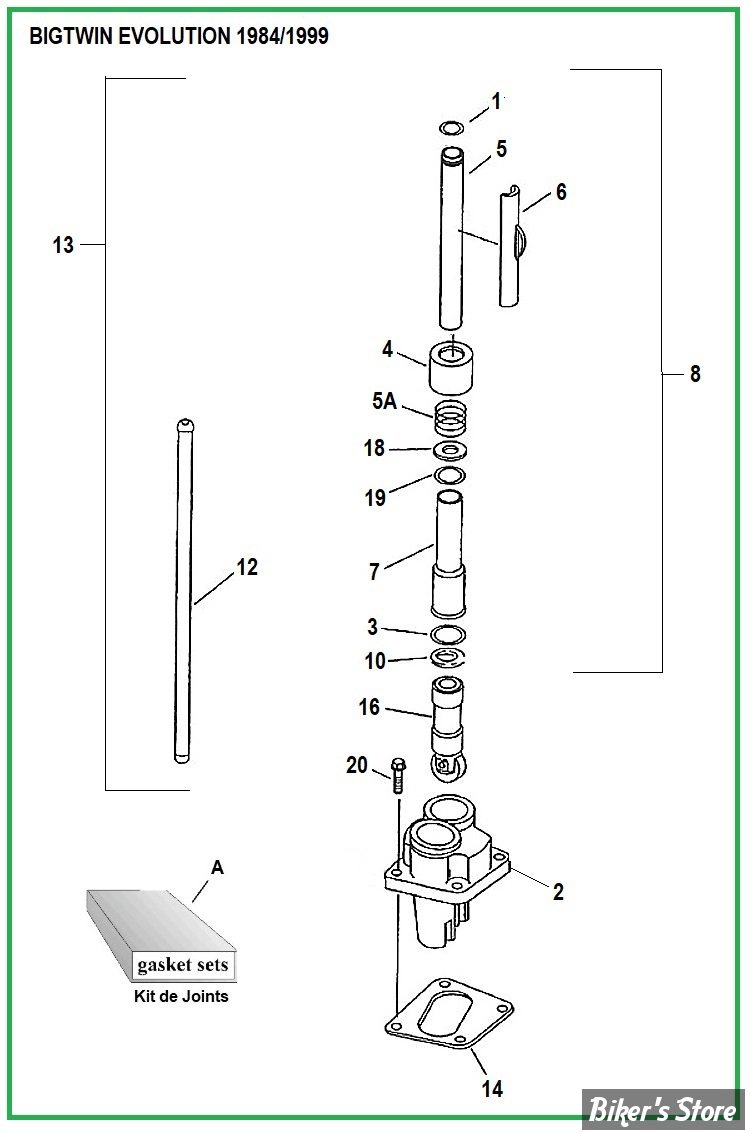 BIGTWIN EVOLUTION 1984/1999

13

1

5

6

4

8

5A

18

19

12

7

3

10

16

20

A

2

gasket sets

Kit de Joints

14

Biker's Store